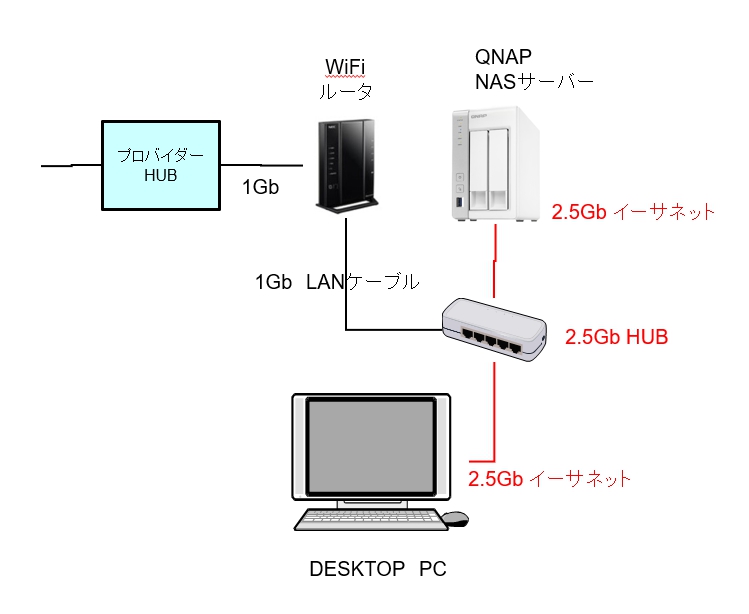 WiFi
ルータ

QNAP
NASサーバー

プロバイダー
HUB

1Gb

2.5Gb イーサネット

1Gb LANケーブル

2.5Gb HUB

2.5Gb イーサネット

DESKTOP PC